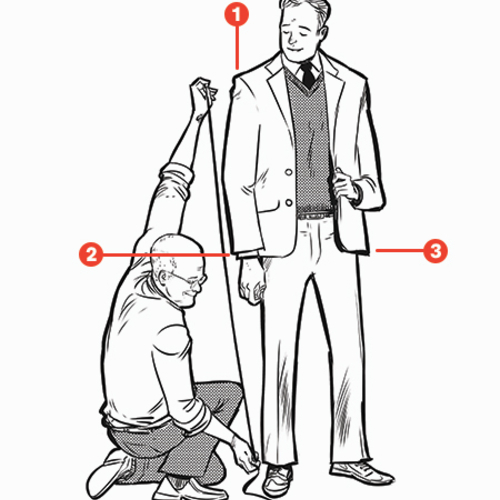 1
2
3