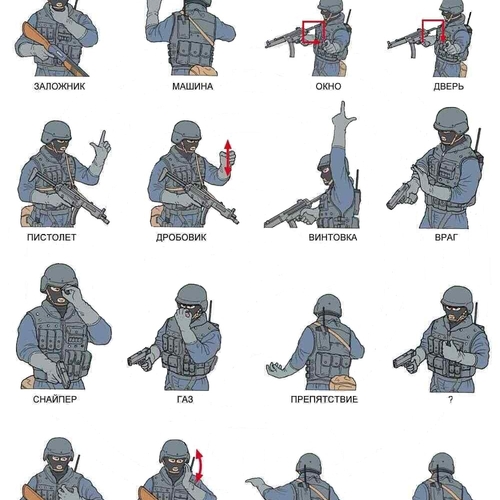 ЗАЛОЖНИК
МАШИНА
ОКНО
ДВЕРЬ

ПИСТОЛЕТ
ДРОБОВИК
ВИНТОВКА
ВРАГ

СНАЙПЕР
ГАЗ
ПРЕПЯТСТВИЕ
?