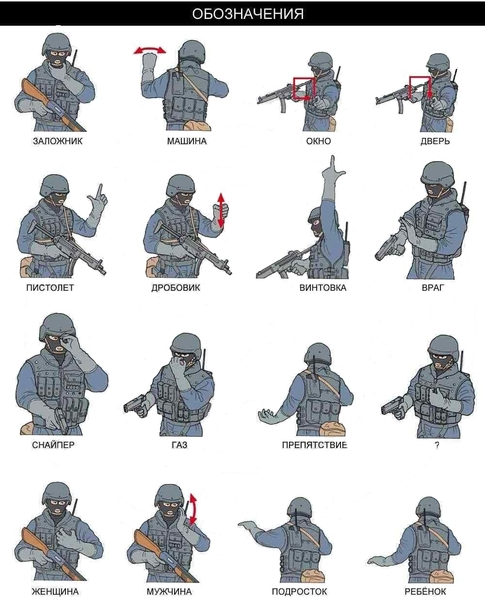 ОБОЗНАЧЕНИЯ

ЗАЛОЖНИК

МАШИНА

ОКНО

ДВЕРЬ

ПИСТОЛЕТ

ДРОБОВИК

ВИНТОВКА

ВРАГ

СНАЙПЕР

ГАЗ

ПРЕПЯТСТВИЕ

?

ЖЕНЩИНА

МУЖЧИНА

ПОДРОСТОК

РЕБЕНОК