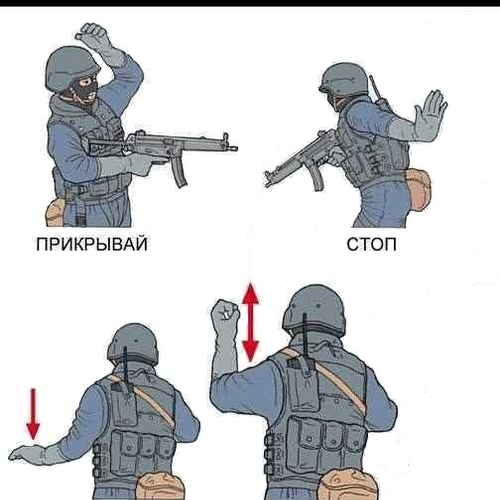 ПРИКРЫВАЙ

СТОП