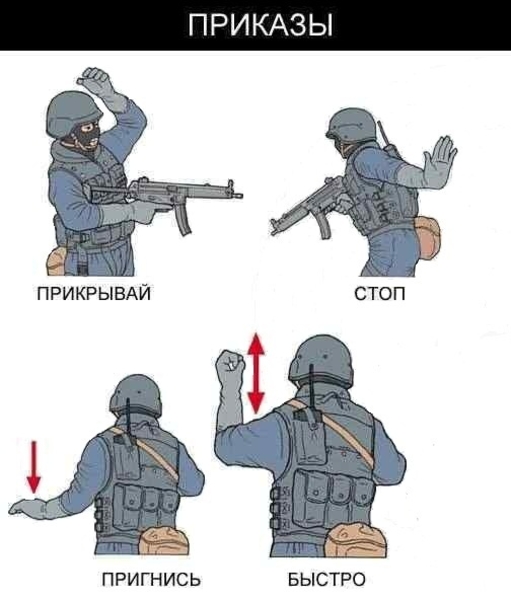 ПРИКАЗЫ

ПРИКРЫВАЙ

СТОП

ПРИГНИСЬ

БЫСТРО