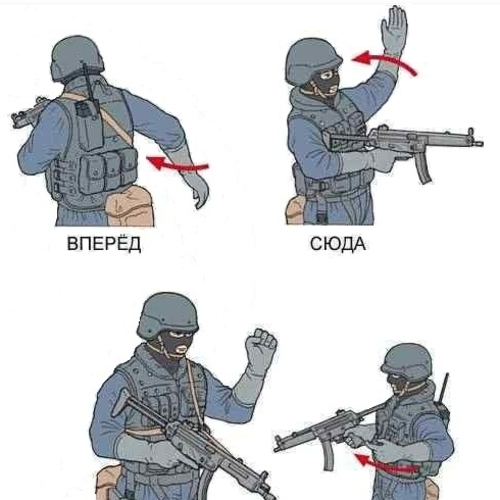 ВПЕРЁД

СЮДА