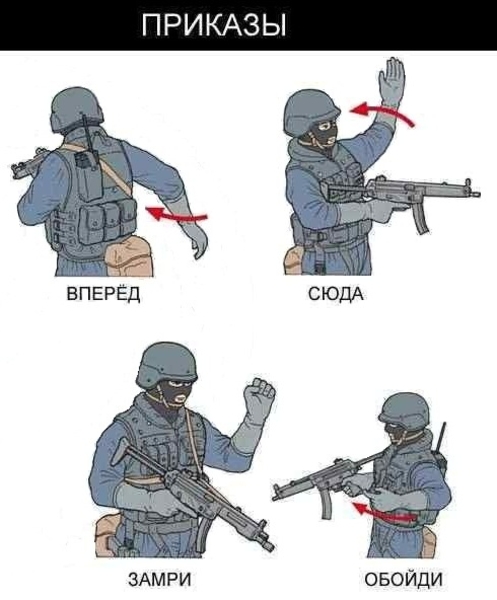 ПРИКАЗЫ

ВПЕРЁД

СЮДА

ЗАМРИ

ОБОЙДИ