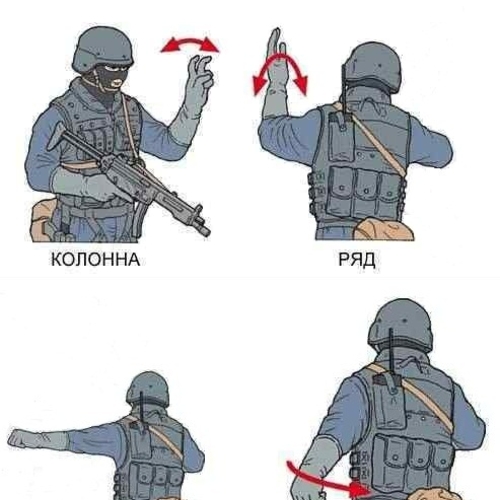 КОЛОННА

РЯД