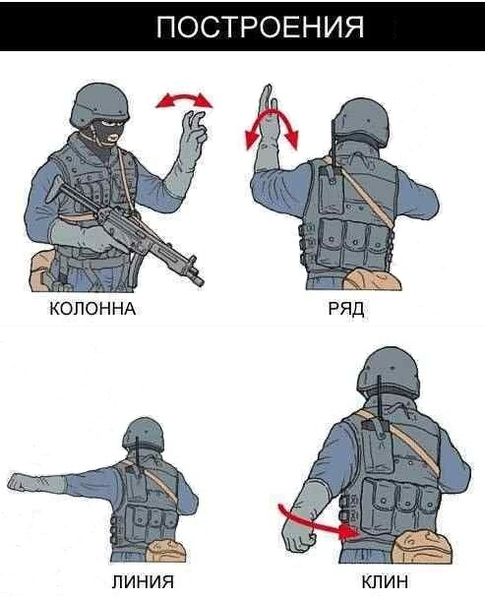 ПОСТРОЕНИЯ

КОЛОННА

РЯД

ЛИНИЯ

КЛИН