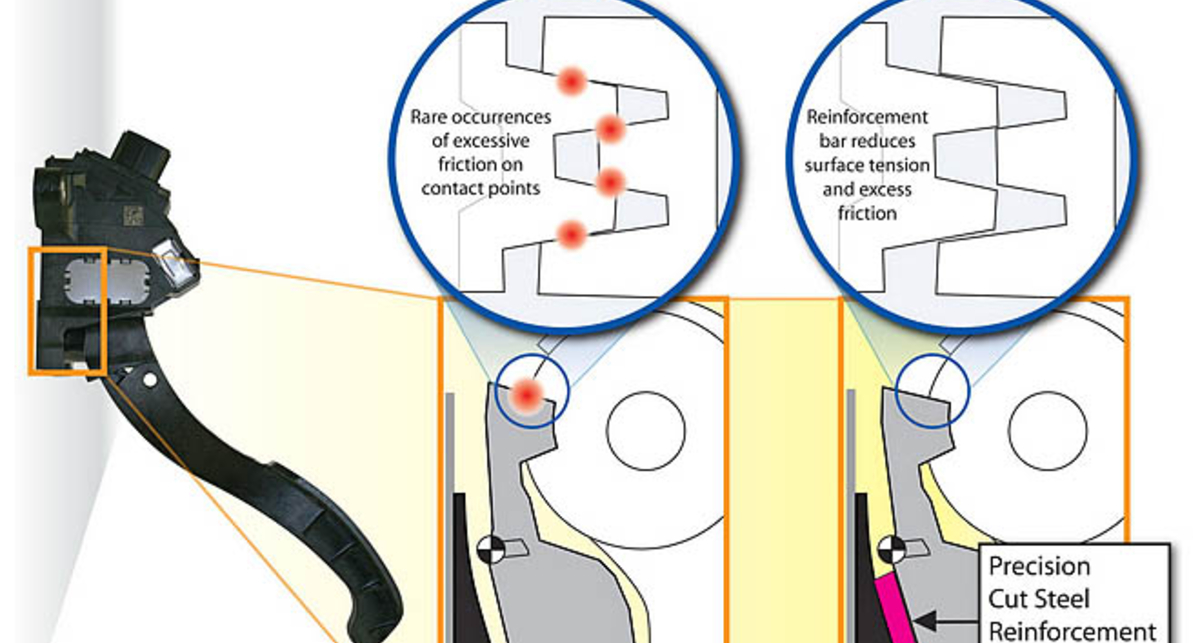 Rare occurrences of excessive friction on contact points

Reinforcement bar reduces surface tension and excess friction

Precision Cut Steel Reinforcement